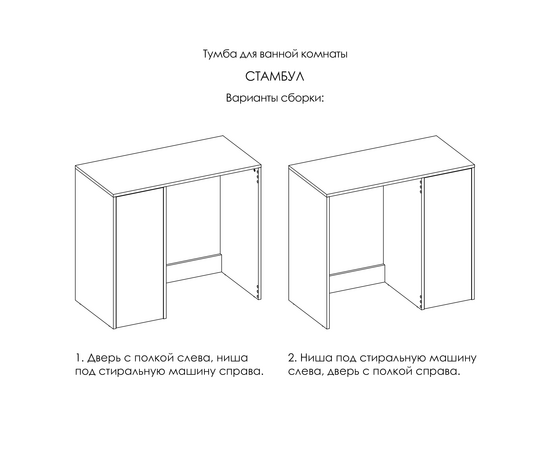 Тумба для ванной комнаты

СТАМБУЛ

Варианты сборки:

1. Дверь с полкой слева, ниша под стиральную машину справа.

2. Ниша под стиральную машину слева, дверь с полкой справа.