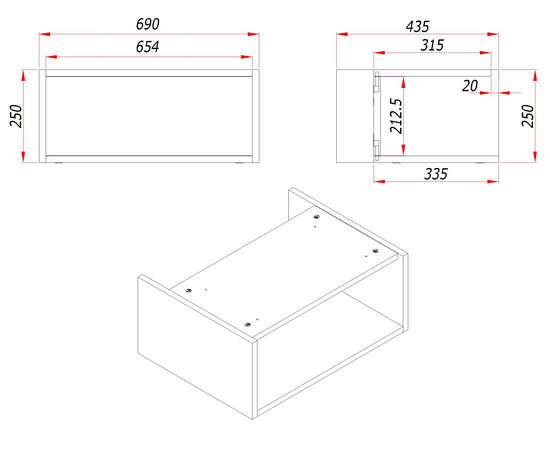 690
654
250
435
315
20
212.5
250
335