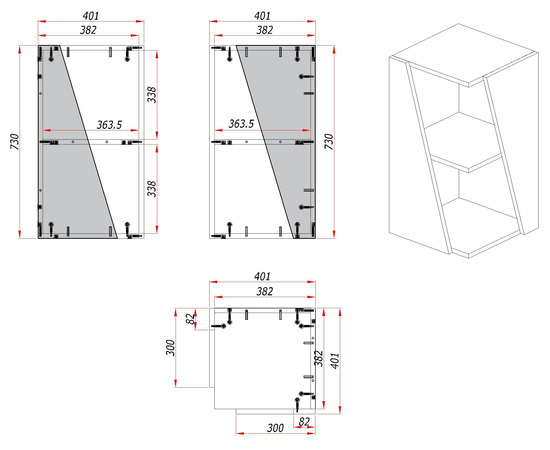 401
382
730
338
363.5
338

401
382
363.5
730

401
382
82
300
382
401
300
82