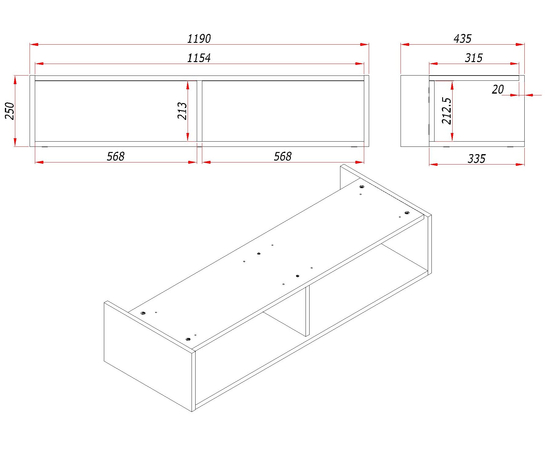 1190
1154
250
213
568
568
435
315
20
212.5
335