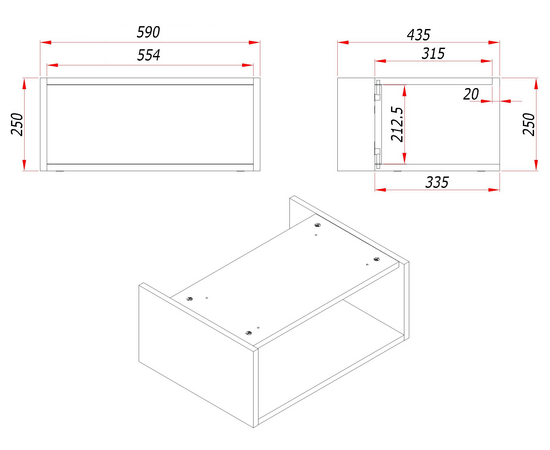 590
554
250
435
315
20
212.5
250
335