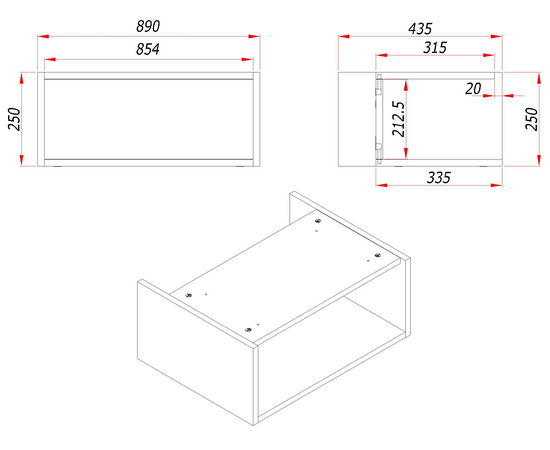 890
854
250
435
315
20
212.5
250
335