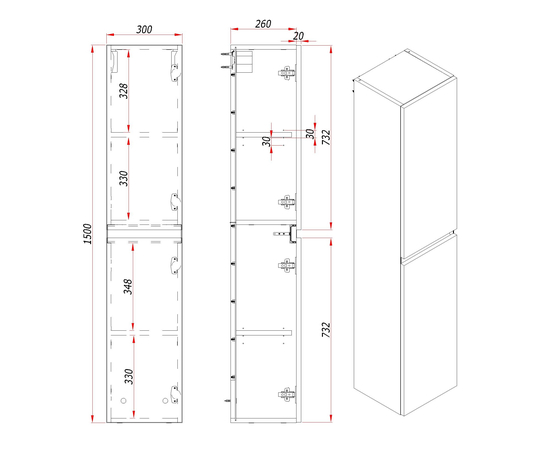 300
1500
328
330
348
330
260
20
30
30
732
732