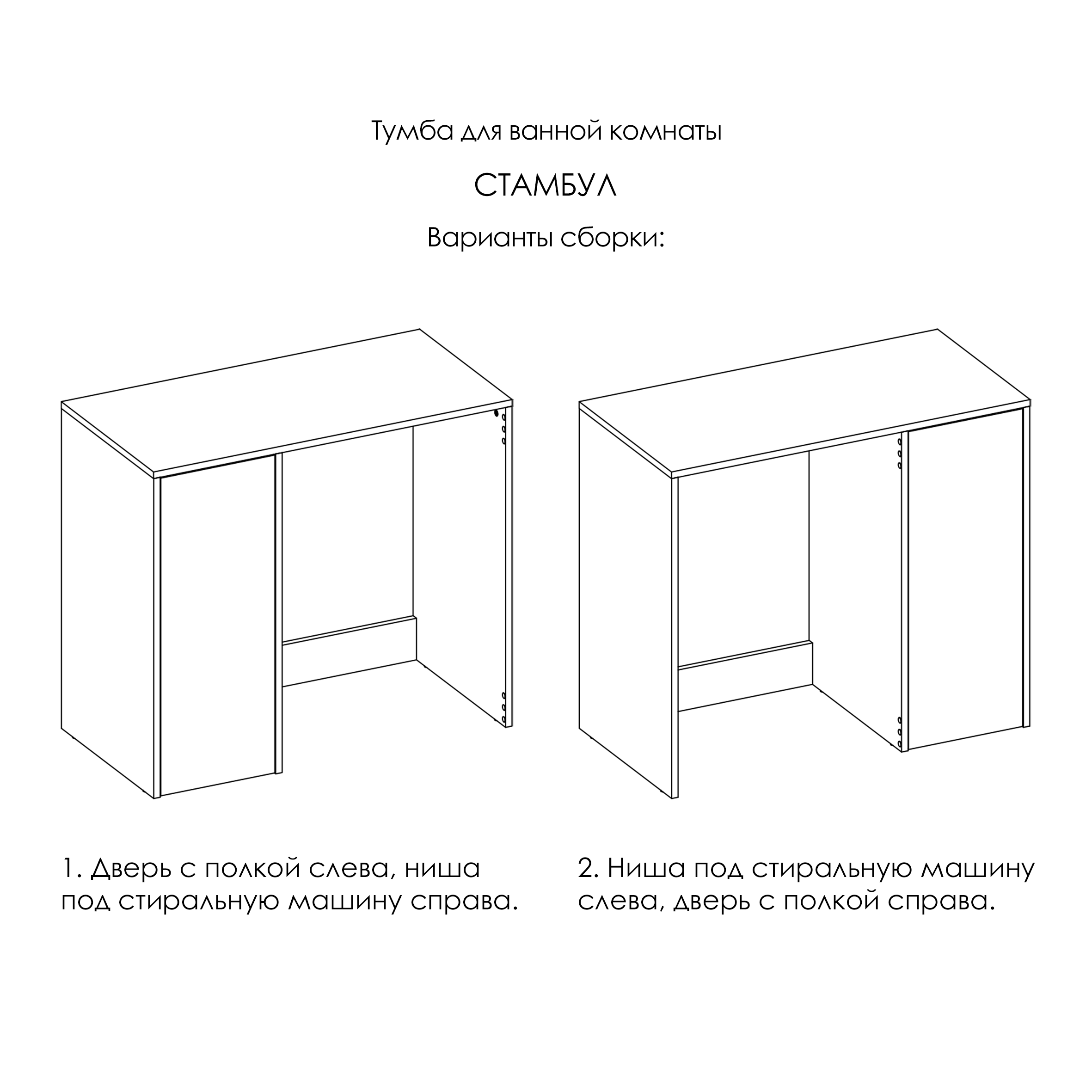 Тумба для ванной комнаты

СТАМБУЛ

Варианты сборки:

1. Дверь с полкой слева, ниша под стиральную машину справа.

2. Ниша под стиральную машину слева, дверь с полкой справа.