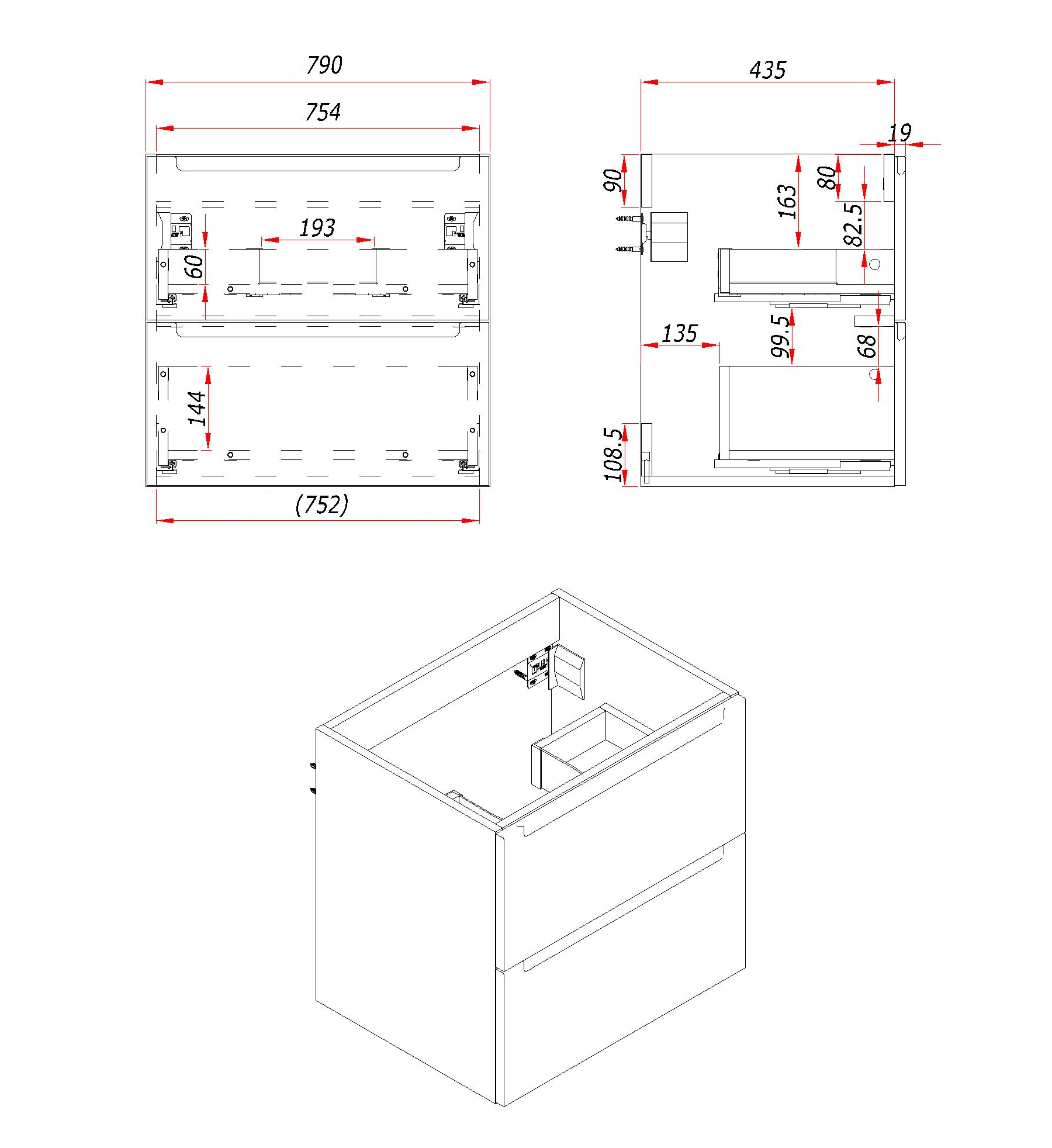 790
754
193
60
144
(752)
435
19
90
163
80
82.5
135
99.5
68
108.5